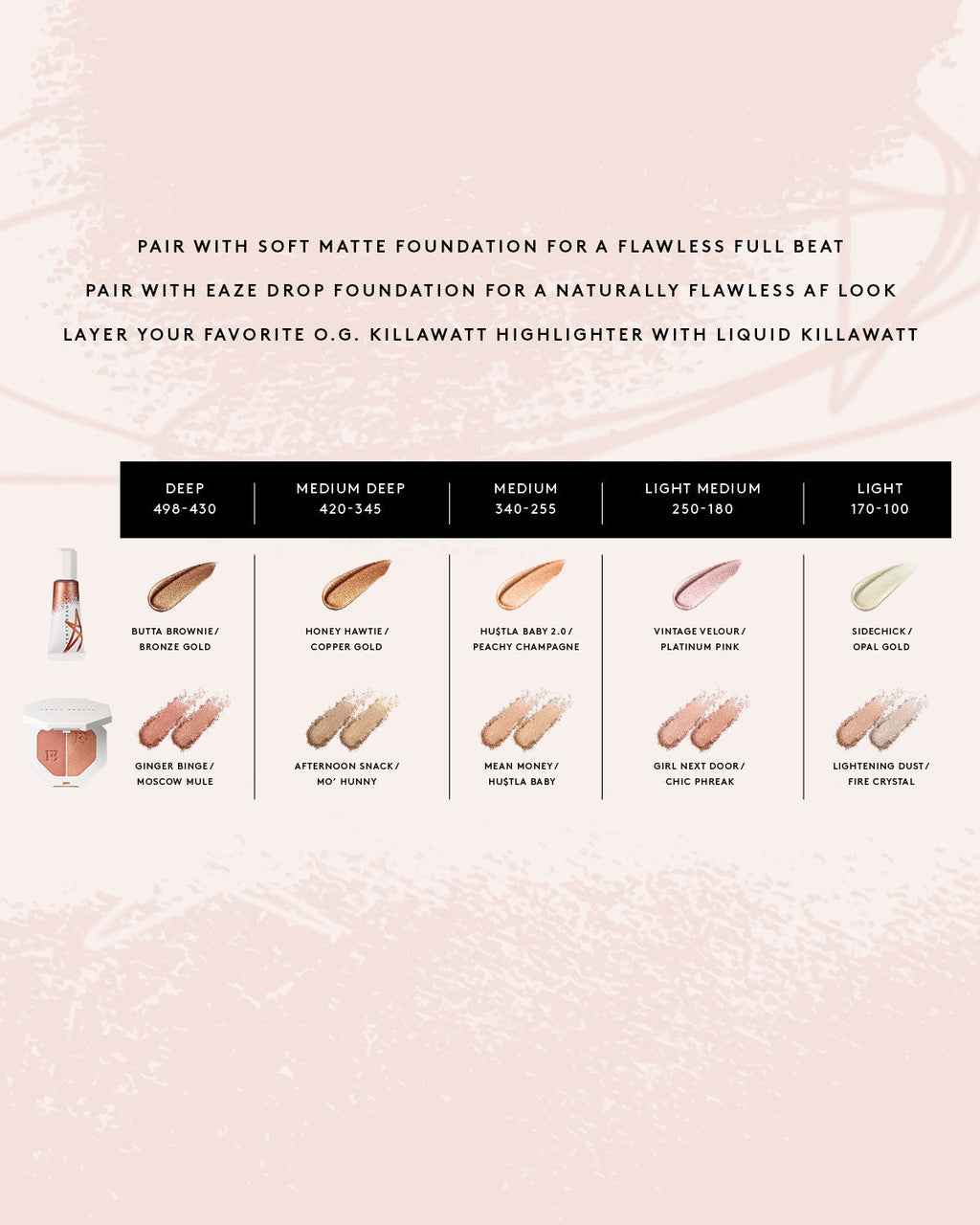 PAIR WITH SOFT MATTE FOUNDATION FOR A FLAWLESS FULL BEAT

PAIR WITH EAZE DROP FOUNDATION FOR A NATURALLY FLAWLESS AF LOOK

LAYER YOUR FAVORITE O.G. KILLAWATT HIGHLIGHTER WITH LIQUID KILLAWATT

| DEEP 498-430 | MEDIUM DEEP 420-345 | MEDIUM 340-255 | LIGHT MEDIUM 250-180 | LIGHT 170-100 |
|---|---|---|---|---|
| BUTTA BROWNIE / BRONZE GOLD | HONEY HAWTIE / COPPER GOLD | HU$TLA BABY 2.0 / PEACHY CHAMPAGNE | VINTAGE VELOUR / PLATINUM PINK | SIDECHICK / OPAL GOLD |
| GINGER BINGE / MOSCOW MULE | AFTERNOON SNACK / MO' HUNNY | MEAN MONEY / HU$TLA BABY | GIRL NEXT DOOR / CHIC PHREAK | LIGHTENING DUST / FIRE CRYSTAL |