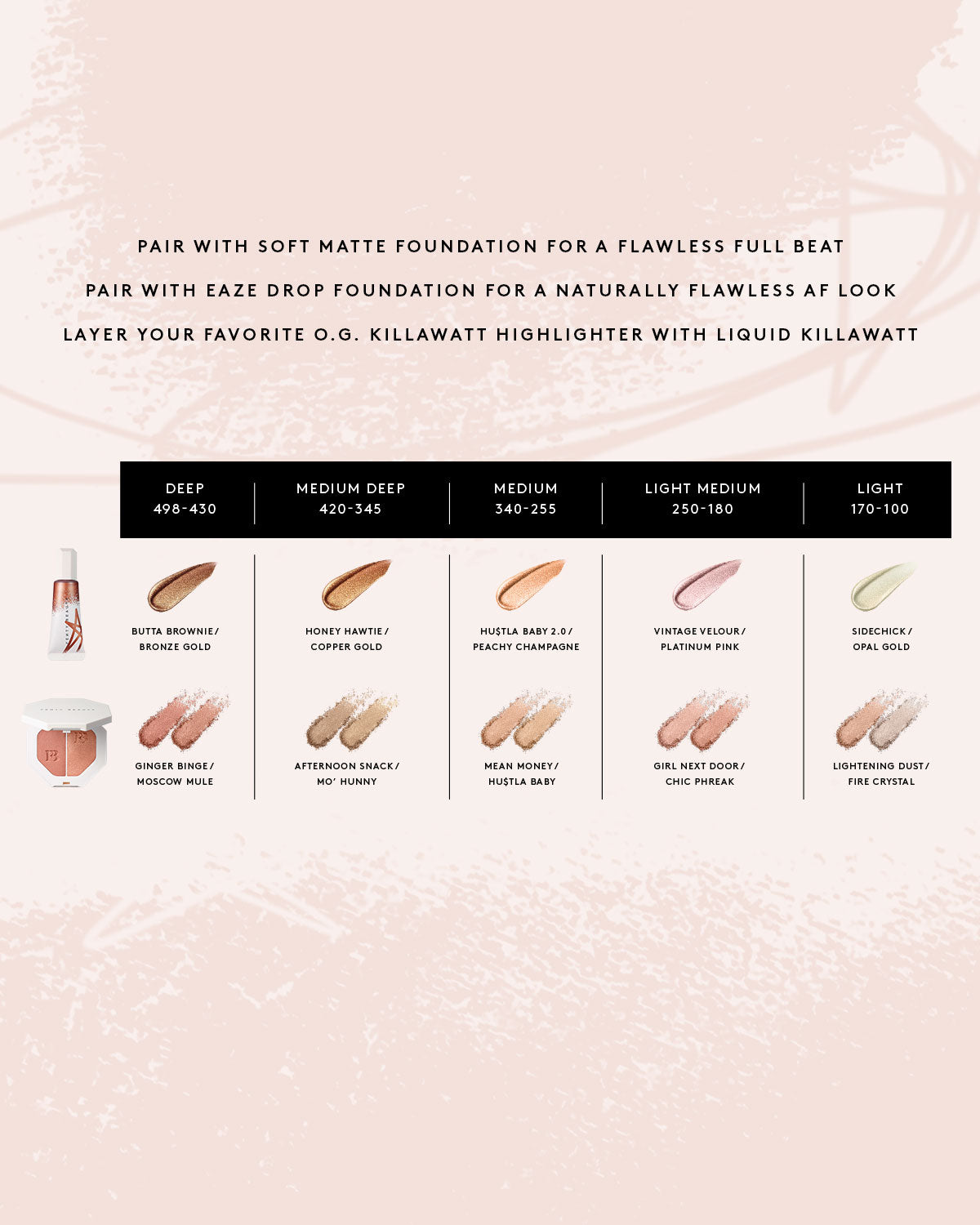 PAIR WITH SOFT MATTE FOUNDATION FOR A FLAWLESS FULL BEAT

PAIR WITH EAZE DROP FOUNDATION FOR A NATURALLY FLAWLESS AF LOOK

LAYER YOUR FAVORITE O.G. KILLAWATT HIGHLIGHTER WITH LIQUID KILLAWATT

| DEEP 498-430 | MEDIUM DEEP 420-345 | MEDIUM 340-255 | LIGHT MEDIUM 250-180 | LIGHT 170-100 |
|---|---|---|---|---|
| BUTTA BROWNIE / BRONZE GOLD | HONEY HAWTIE / COPPER GOLD | HU$TLA BABY 2.0 / PEACHY CHAMPAGNE | VINTAGE VELOUR / PLATINUM PINK | SIDECHICK / OPAL GOLD |
| GINGER BINGE / MOSCOW MULE | AFTERNOON SNACK / MO' HUNNY | MEAN MONEY / HU$TLA BABY | GIRL NEXT DOOR / CHIC PHREAK | LIGHTENING DUST / FIRE CRYSTAL |