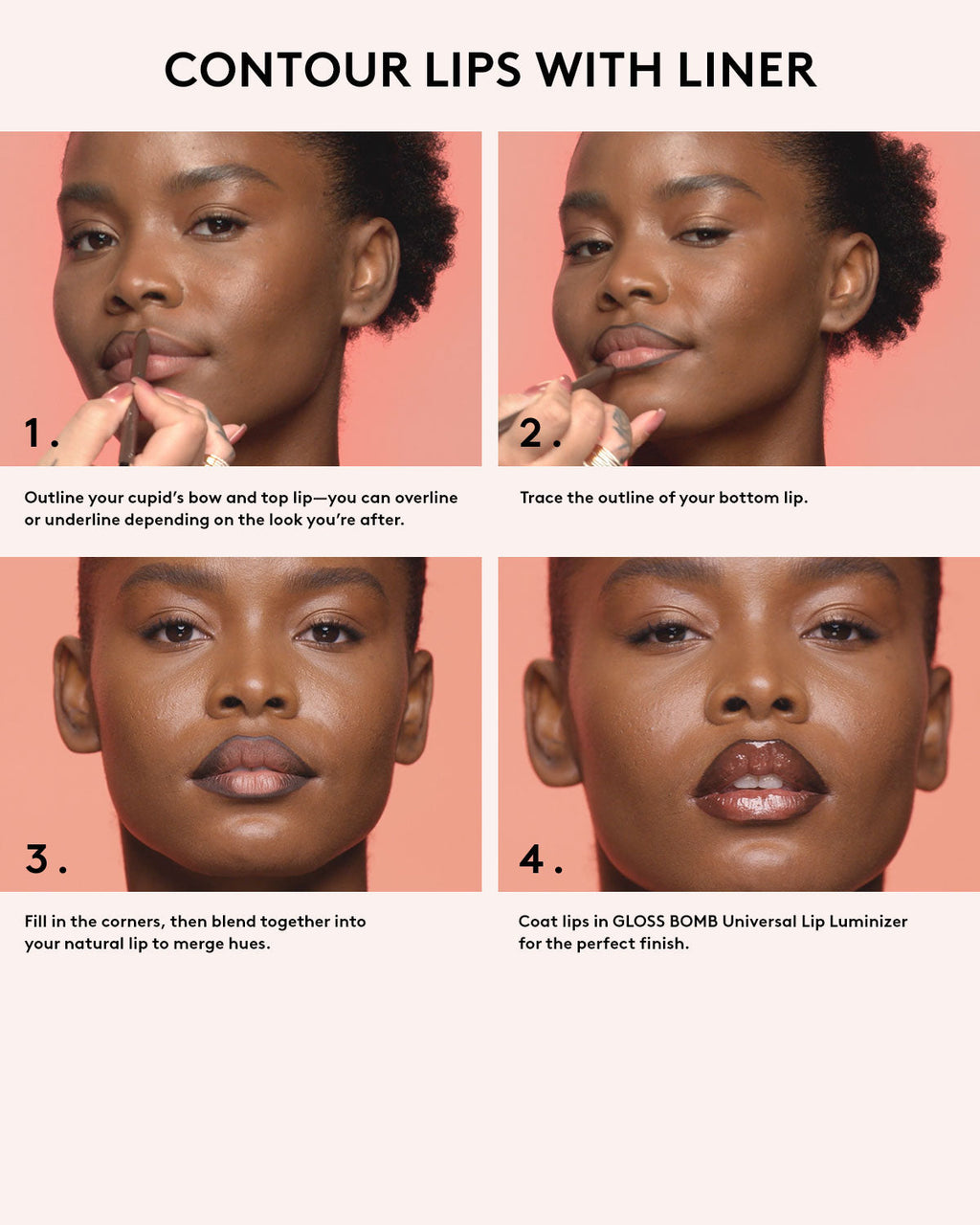 CONTOUR LIPS WITH LINER

1.

Outline your cupid's bow and top lip—you can overline or underline depending on the look you're after.

2.

Trace the outline of your bottom lip.

3.

Fill in the corners, then blend together into your natural lip to merge hues.

4.

Coat lips in GLOSS BOMB Universal Lip Luminizer for the perfect finish.