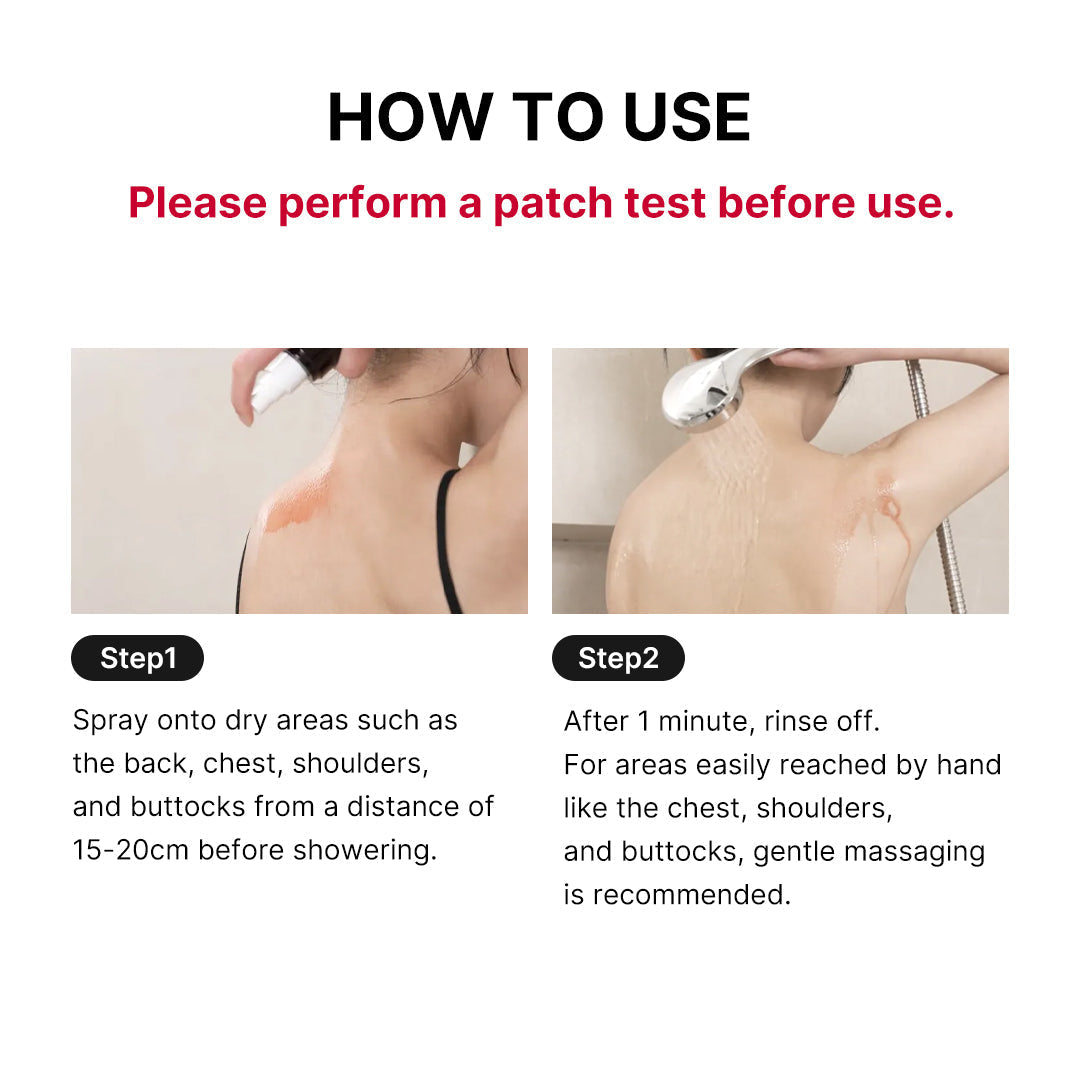 HOW TO USE

Please perform a patch test before use.

Step1

Spray onto dry areas such as the back, chest, shoulders, and buttocks from a distance of 15-20cm before showering.

Step2

After 1 minute, rinse off.
For areas easily reached by hand like the chest, shoulders, and buttocks, gentle massaging is recommended.